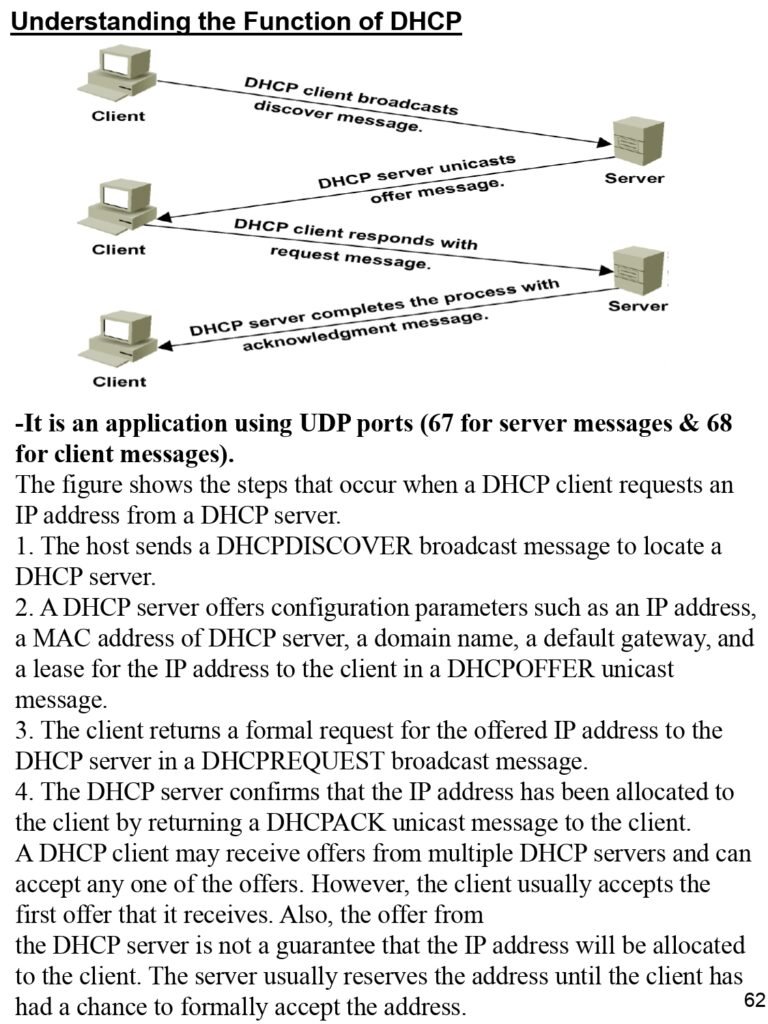 Understanding the Function of DHCP

Client

DHCP client broadcasts discover message.

Server

DHCP server unicasts offer message.

Client

DHCP client responds with request message.

Server

DHCP server completes the process with acknowledgment message.

Client

-It is an application using UDP ports (67 for server messages & 68 for client messages).
The figure shows the steps that occur when a DHCP client requests an IP address from a DHCP server.
1. The host sends a DHCPDISCOVER broadcast message to locate a DHCP server.
2. A DHCP server offers configuration parameters such as an IP address, a MAC address of DHCP server, a domain name, a default gateway, and a lease for the IP address to the client in a DHCPOFFER unicast message.
3. The client returns a formal request for the offered IP address to the DHCP server in a DHCPREQUEST broadcast message.
4. The DHCP server confirms that the IP address has been allocated to the client by returning a DHCPACK unicast message to the client.
A DHCP client may receive offers from multiple DHCP servers and can accept any one of the offers. However, the client usually accepts the first offer that it receives. Also, the offer from
the DHCP server is not a guarantee that the IP address will be allocated to the client. The server usually reserves the address until the client has had a chance to formally accept the address.

62